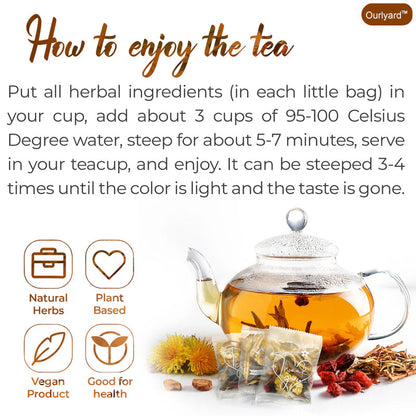 Ourlyard™

How to enjoy the tea

Put all herbal ingredients (in each little bag) in your cup, add about 3 cups of 95-100 Celsius Degree water, steep for about 5-7 minutes, serve in your teacup, and enjoy. It can be steeped 3-4 times until the color is light and the taste is gone.

Natural Herbs

Plant Based

Vegan Product

Good for health